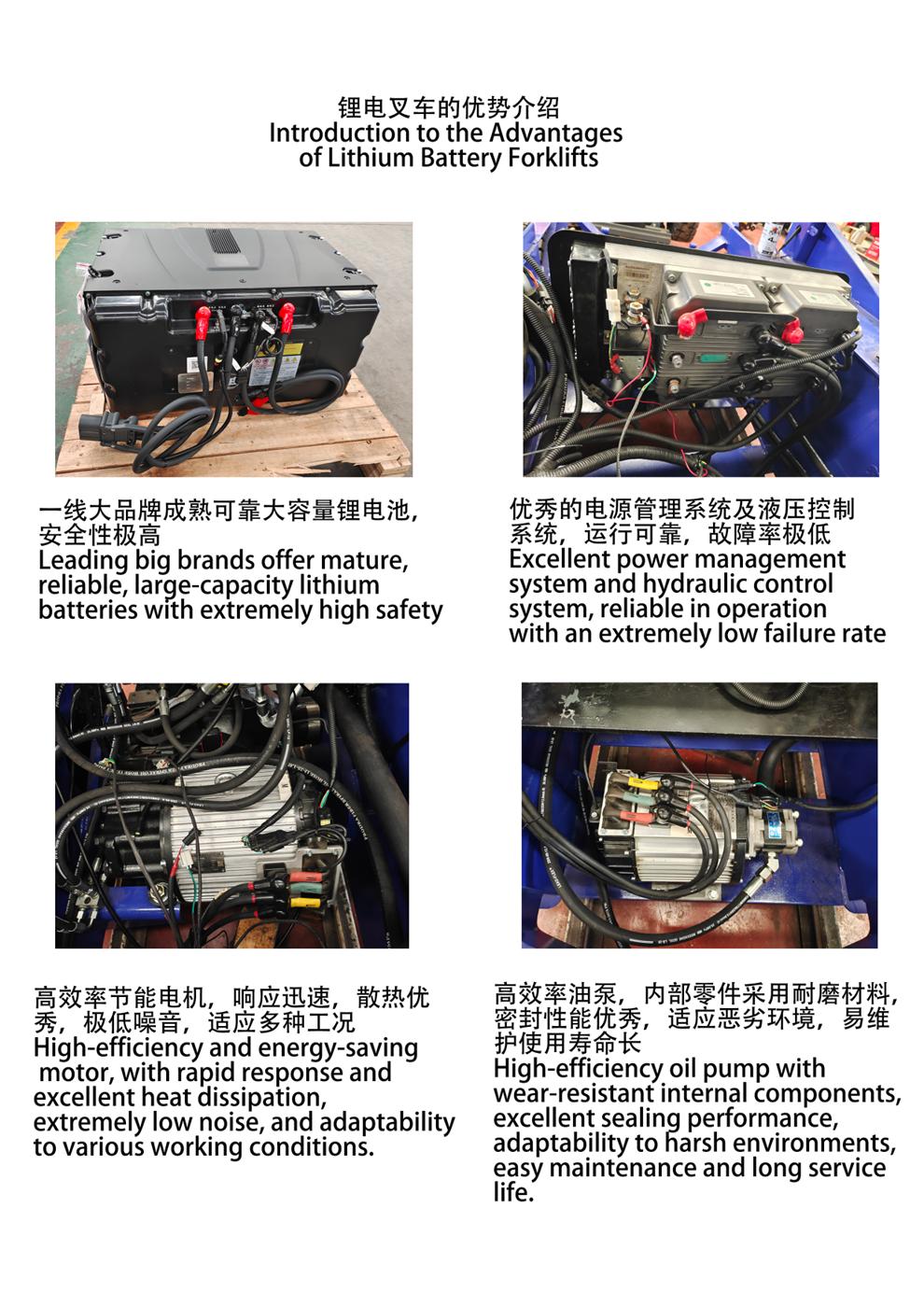 锂电叉车的优势介绍
Introduction to the Advantages of Lithium Battery Forklifts

一线大品牌成熟可靠大容量锂电池，安全性极高
Leading big brands offer mature, reliable, large-capacity lithium batteries with extremely high safety

优秀的电源管理系统及液压控制系统，运行可靠，故障率极低
Excellent power management system and hydraulic control system, reliable in operation with an extremely low failure rate

高效率节能电机，响应迅速，散热优秀，极低噪音，适应多种工况
High-efficiency and energy-saving motor, with rapid response and excellent heat dissipation, extremely low noise, and adaptability to various working conditions.

高效率油泵，内部零件采用耐磨材料，密封性能优秀，适应恶劣环境，易维护使用寿命长
High-efficiency oil pump with wear-resistant internal components, excellent sealing performance, adaptability to harsh environments, easy maintenance and long service life.